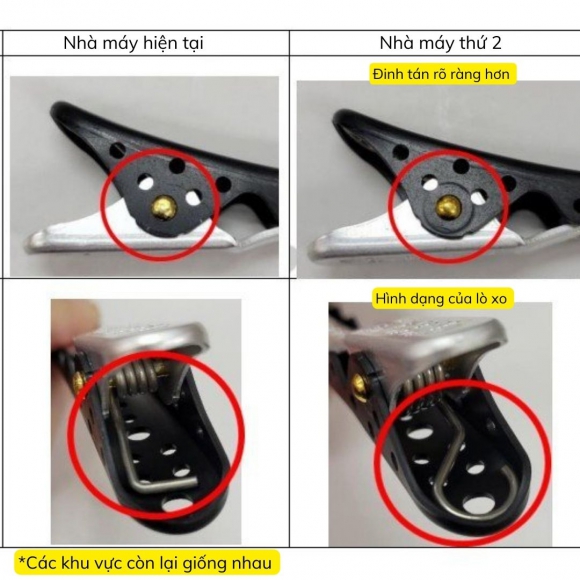 | Nhà máy hiện tại | Nhà máy thứ 2 |
|---|---|
| | Đinh tán rõ ràng hơn |
| | Hình dạng của lò xo |

*Các khu vực còn lại giống nhau